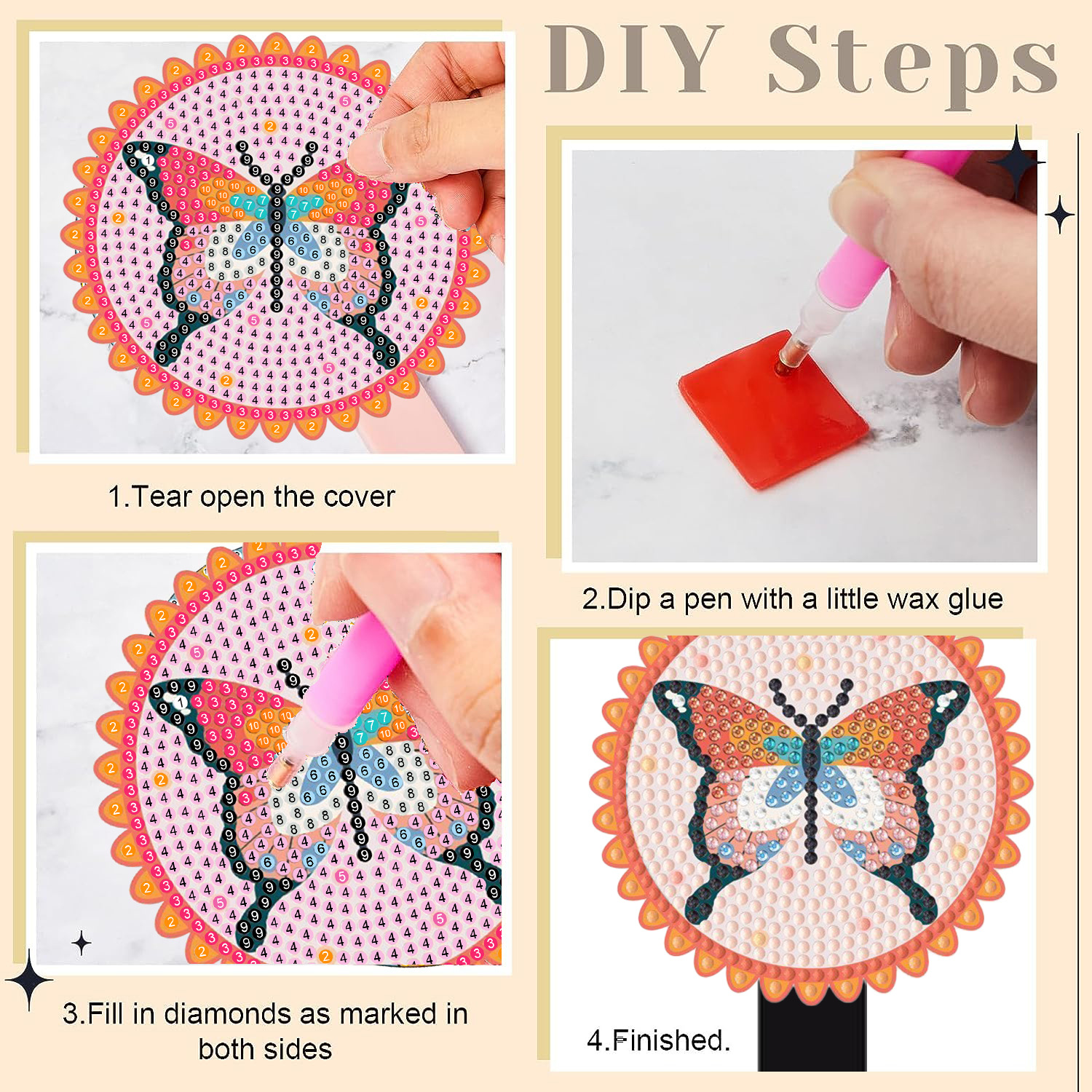 DIY Steps

1.Tear open the cover

2.Dip a pen with a little wax glue

3.Fill in diamonds as marked in both sides

4.Finished.